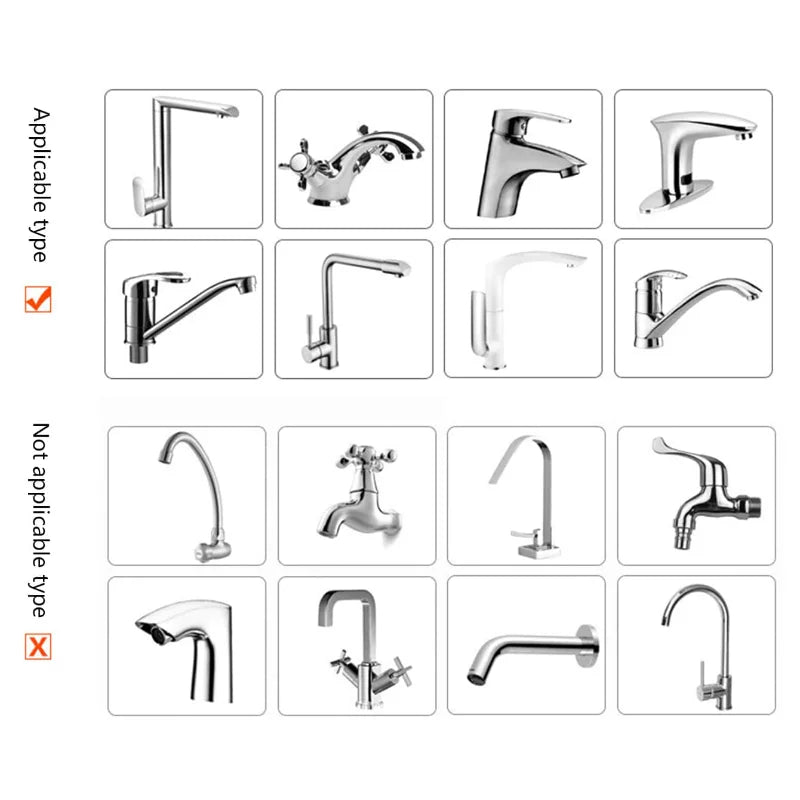 Applicable type

Not applicable type